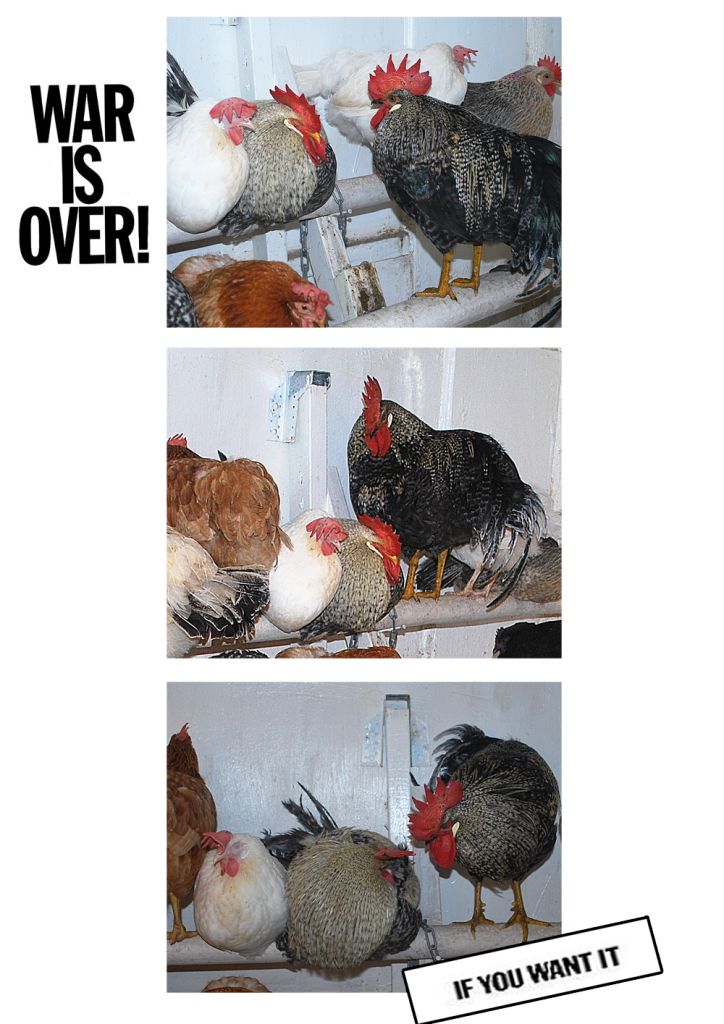 WAR IS OVER!

IF YOU WANT IT